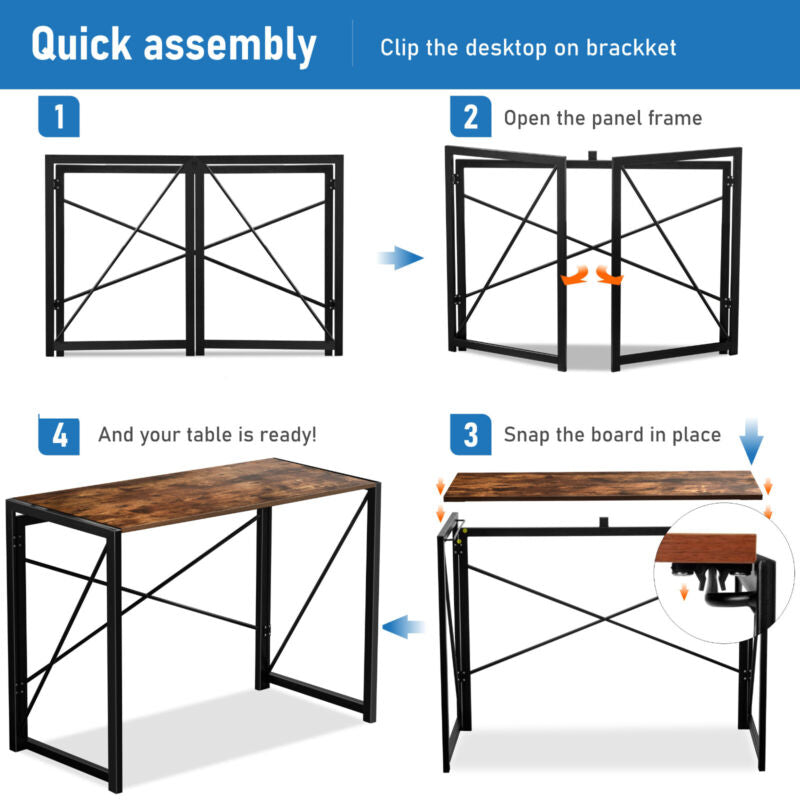 Quick assembly

Clip the desktop on brackket

1

2 Open the panel frame

4 And your table is ready!

3 Snap the board in place