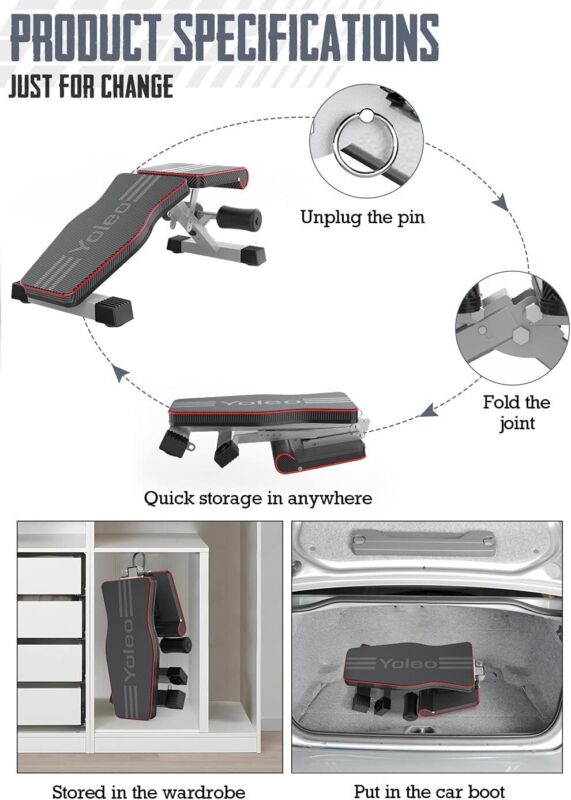 PRODUCT SPECIFICATIONS
JUST FOR CHANGE

Yoleo

Unplug the pin

Fold the joint

Yoleo

Quick storage in anywhere

Yoleo

Yoleo

Stored in the wardrobe

Put in the car boot