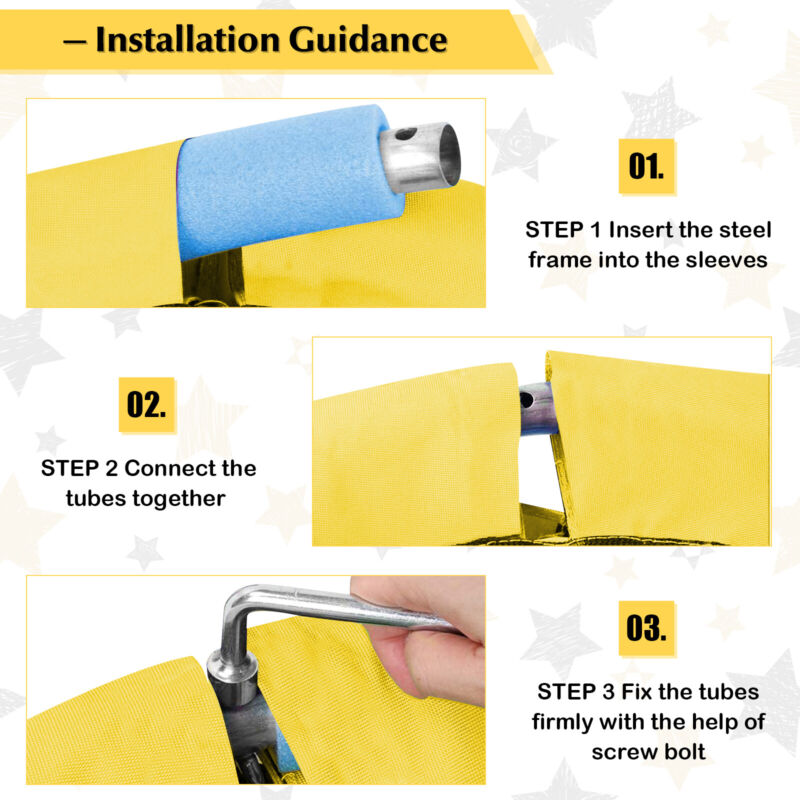 – Installation Guidance

01.

STEP 1 Insert the steel frame into the sleeves

02.

STEP 2 Connect the tubes together

03.

STEP 3 Fix the tubes firmly with the help of screw bolt