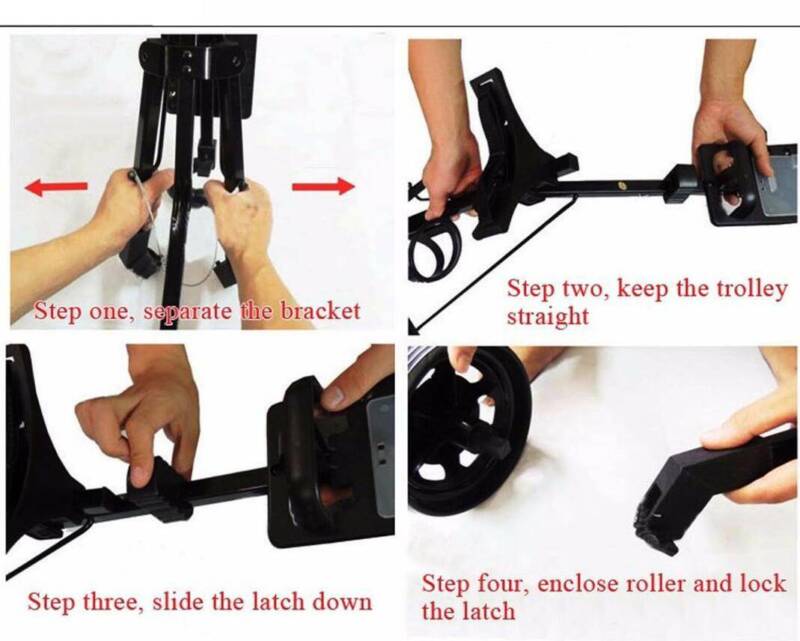 Step one, separate the bracket

Step two, keep the trolley straight

Step three, slide the latch down

Step four, enclose roller and lock the latch