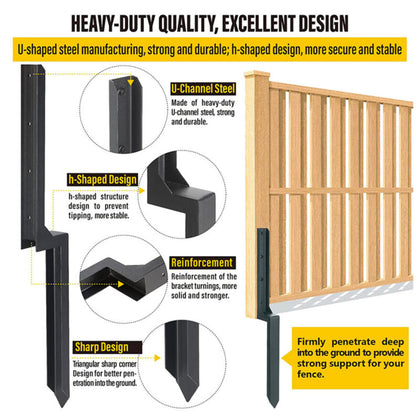 HEAVY-DUTY QUALITY, EXCELLENT DESIGN

U-shaped steel manufacturing, strong and durable; h-shaped design, more secure and stable

U-Channel Steel

Made of heavy-duty U-channel steel, strong and durable.

h-Shaped Design

h-shaped structure design to prevent tipping, more stable.

Reinforcement

Reinforcement of the bracket turnings, more solid and stronger.

Sharp Design

Triangular sharp corner Design for better penetration into the ground.

Firmly penetrate deep into the ground to provide strong support for your fence.