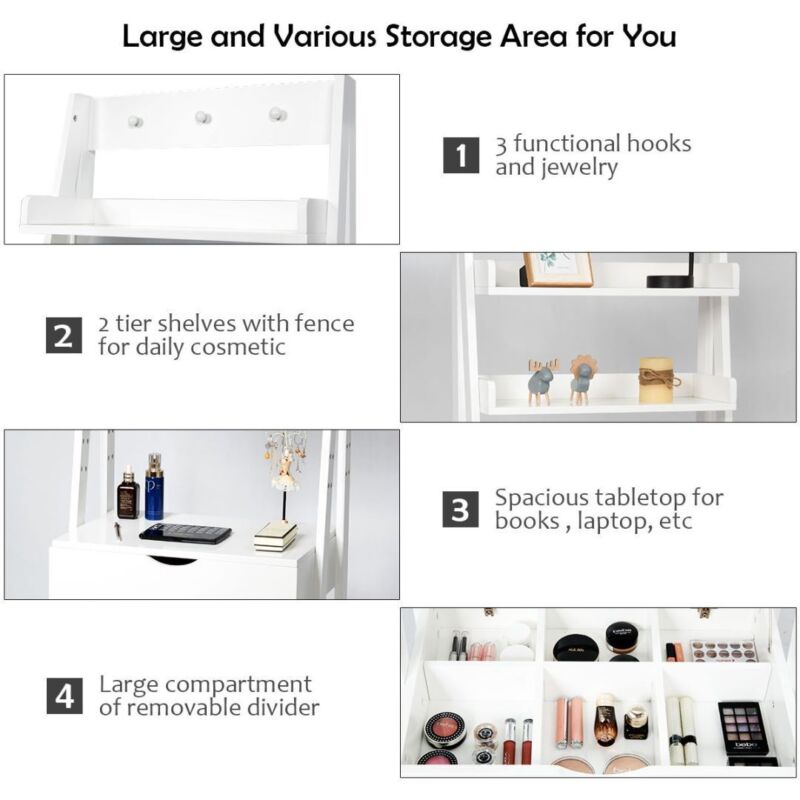 Large and Various Storage Area for You

1 3 functional hooks and jewelry

2 2 tier shelves with fence for daily cosmetic

3 Spacious tabletop for books , laptop, etc

4 Large compartment of removable divider