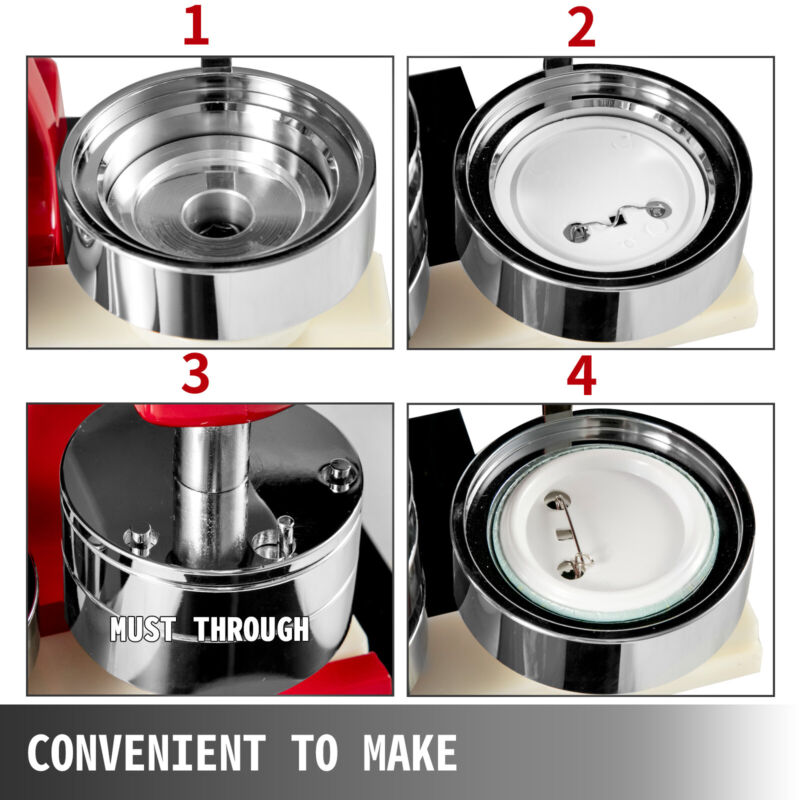 1

2

3

MUST THROUGH

4

CONVENIENT TO MAKE