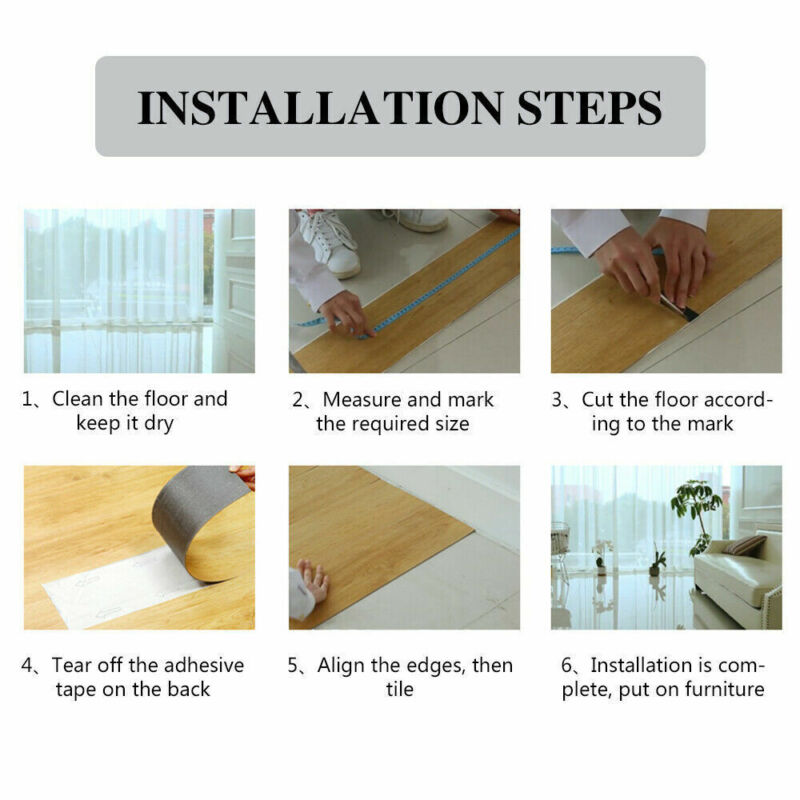 INSTALLATION STEPS

1、Clean the floor and keep it dry

2、Measure and mark the required size

3、Cut the floor according to the mark

4、Tear off the adhesive tape on the back

5、Align the edges, then tile

6、Installation is complete, put on furniture