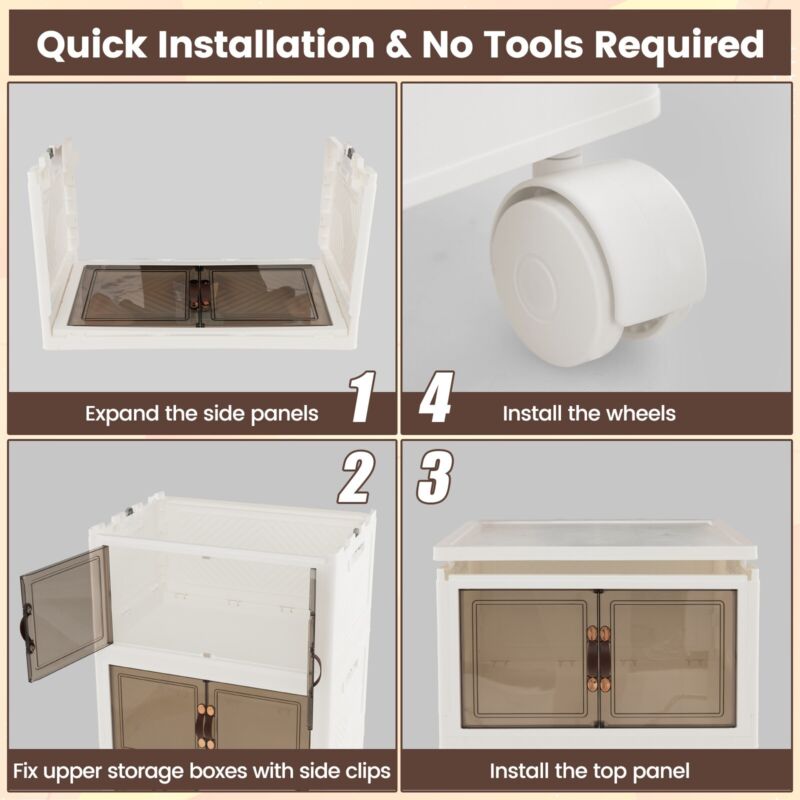 Quick Installation & No Tools Required

Expand the side panels 1

4 Install the wheels

2

Fix upper storage boxes with side clips

3

Install the top panel