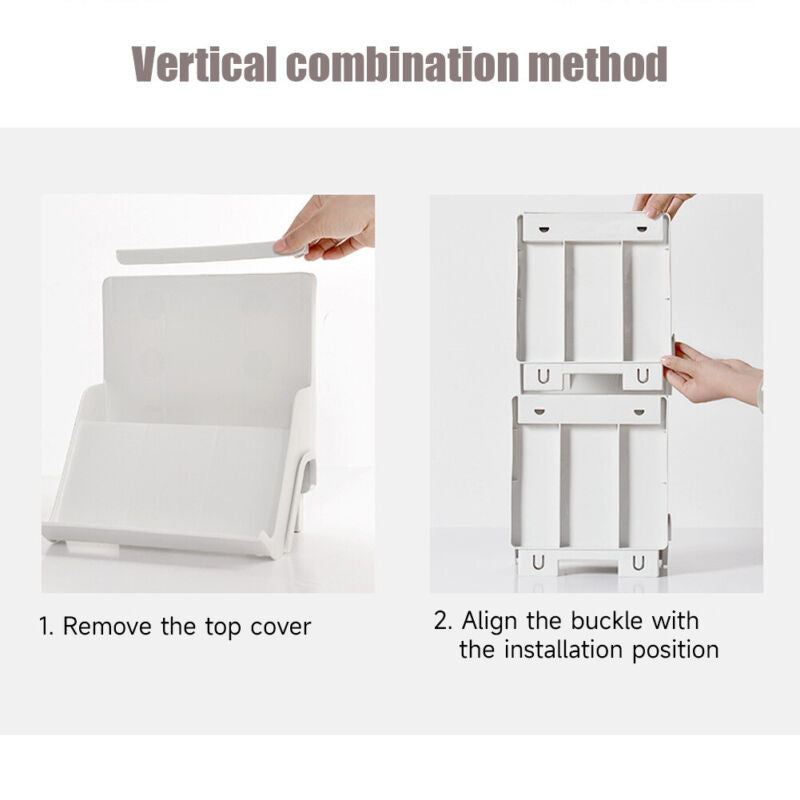 Vertical combination method

1. Remove the top cover

2. Align the buckle with the installation position