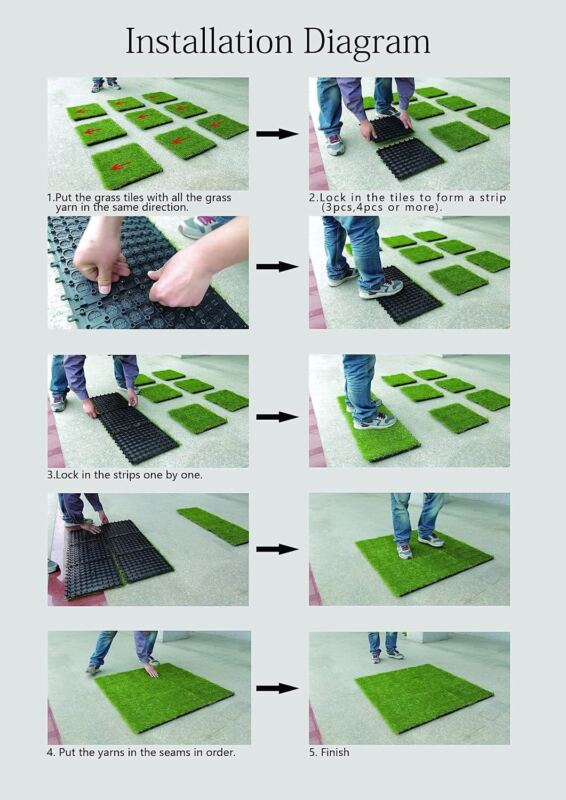 Installation Diagram

1.Put the grass tiles with all the grass yarn in the same direction.

2.Lock in the tiles to form a strip (3pcs,4pcs or more).

3.Lock in the strips one by one.

4. Put the yarns in the seams in order.

5. Finish