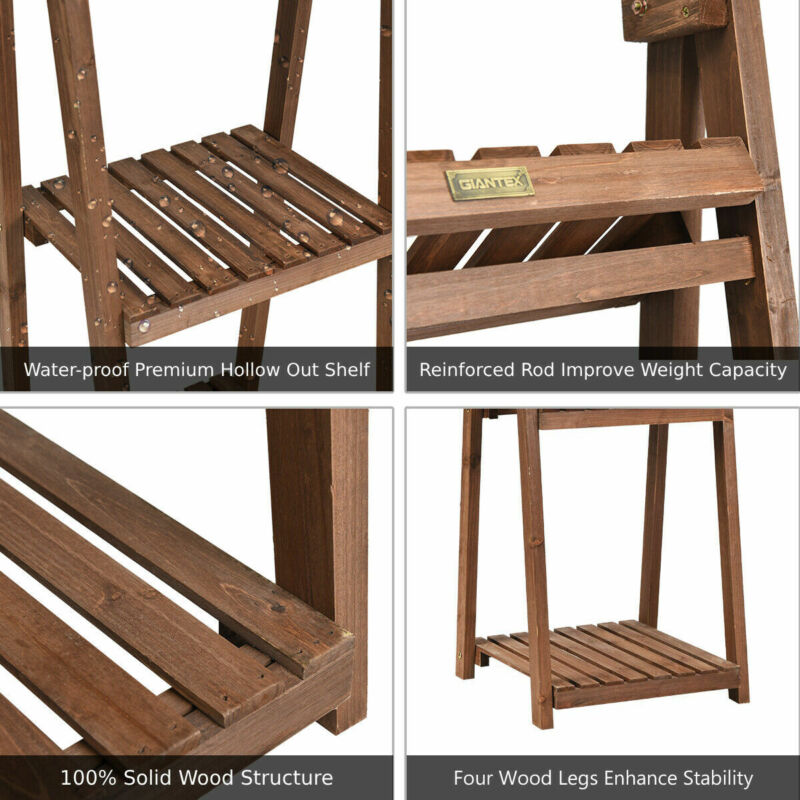 Water-proof Premium Hollow Out Shelf

GIANTEX

Reinforced Rod Improve Weight Capacity

100% Solid Wood Structure

Four Wood Legs Enhance Stability