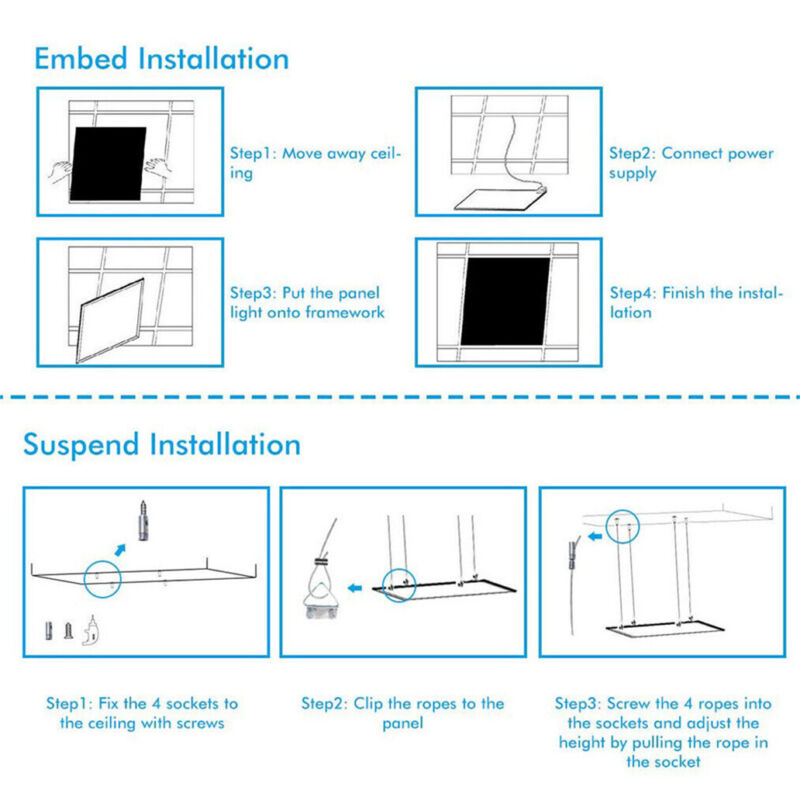 Embed Installation

Step1: Move away ceiling

Step2: Connect power supply

Step3: Put the panel light onto framework

Step4: Finish the installation

Suspend Installation

Step1: Fix the 4 sockets to the ceiling with screws

Step2: Clip the ropes to the panel

Step3: Screw the 4 ropes into the sockets and adjust the height by pulling the rope in the socket