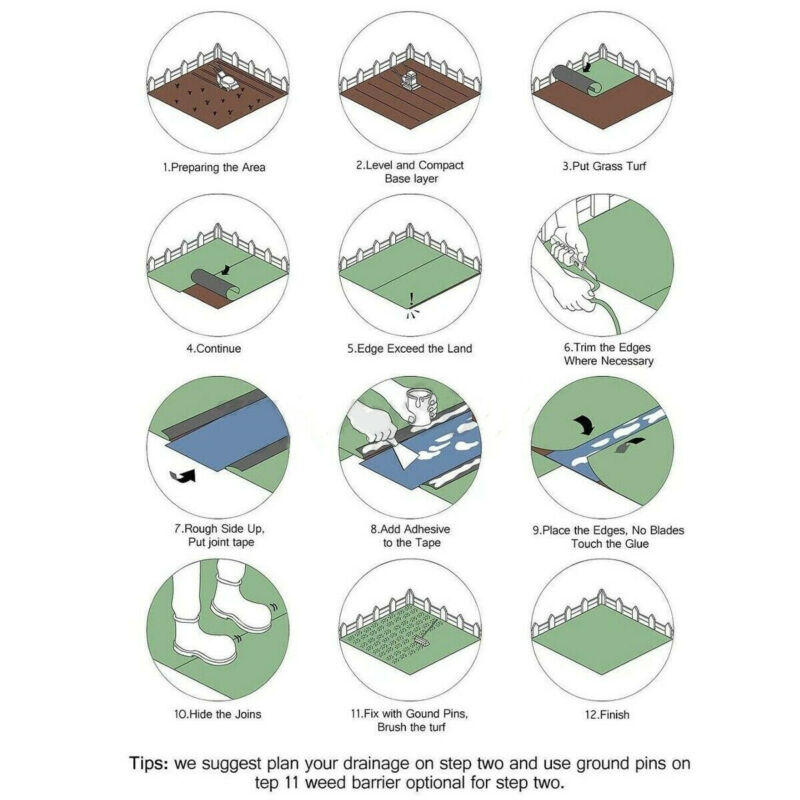 1.Preparing the Area

2.Level and Compact Base layer

3.Put Grass Turf

4.Continue

5.Edge Exceed the Land

6.Trim the Edges Where Necessary

7.Rough Side Up, Put joint tape

8.Add Adhesive to the Tape

9.Place the Edges, No Blades Touch the Glue

10.Hide the Joins

11.Fix with Gound Pins, Brush the turf

12.Finish

Tips: we suggest plan your drainage on step two and use ground pins on tep 11 weed barrier optional for step two.