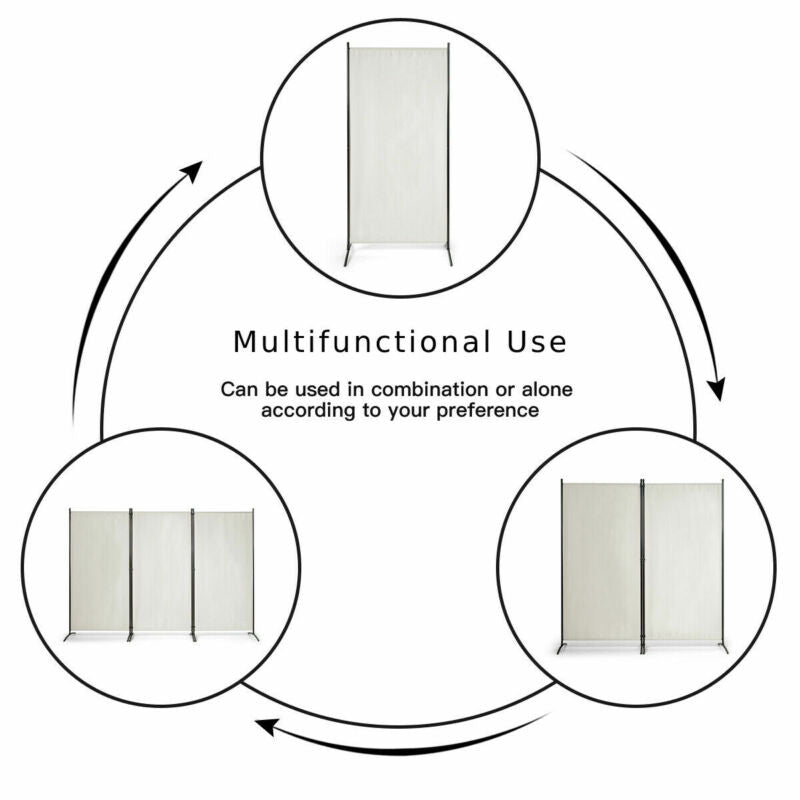 Multifunctional Use

Can be used in combination or alone according to your preference