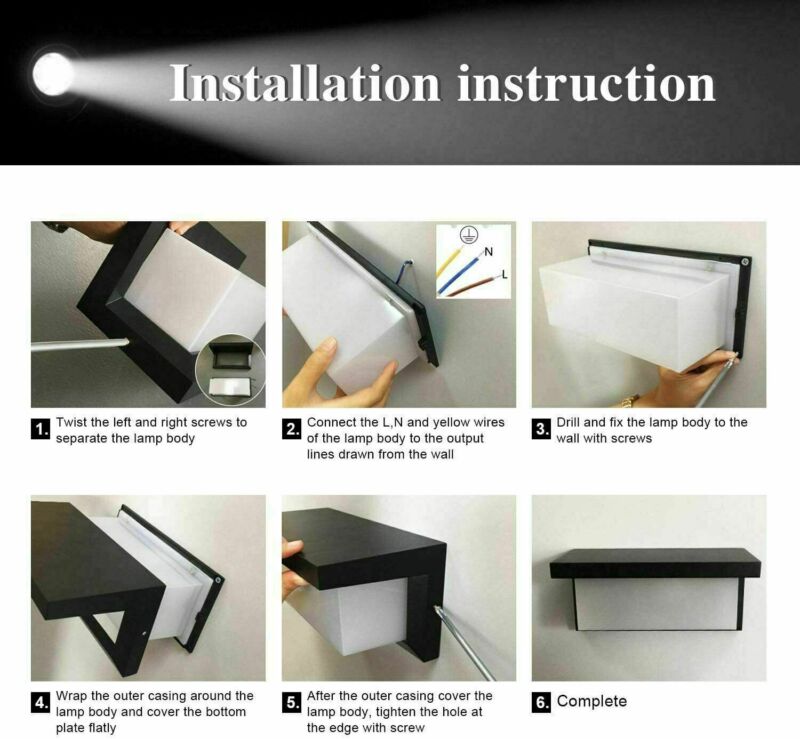 Installation instruction

N
L

1. Twist the left and right screws to separate the lamp body

2. Connect the L,N and yellow wires of the lamp body to the output lines drawn from the wall

3. Drill and fix the lamp body to the wall with screws

4. Wrap the outer casing around the lamp body and cover the bottom plate flatly

5. After the outer casing cover the lamp body, tighten the hole at the edge with screw

6. Complete