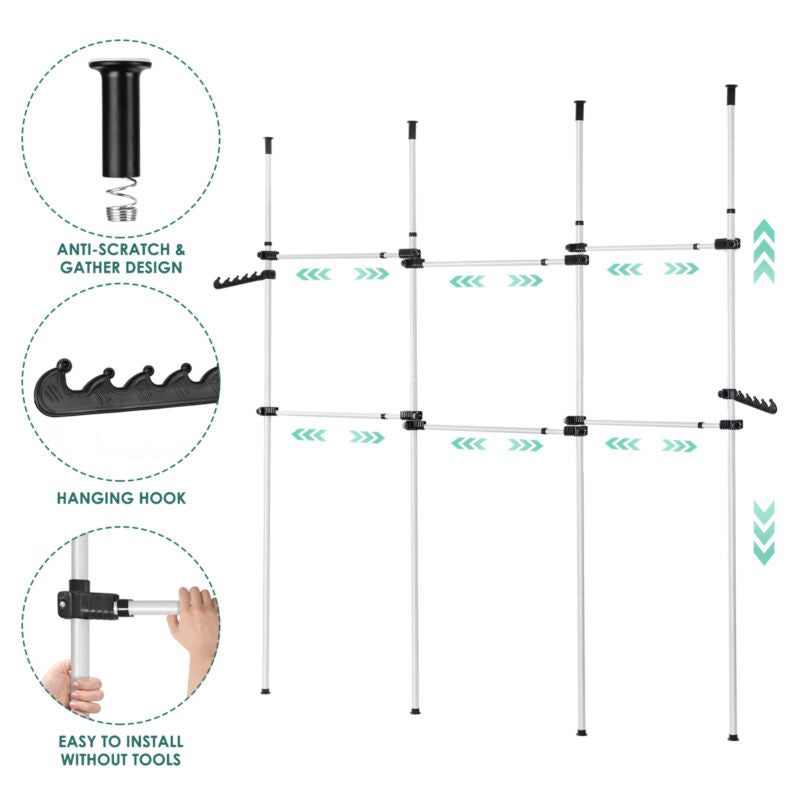 ANTI-SCRATCH & GATHER DESIGN

HANGING HOOK

EASY TO INSTALL WITHOUT TOOLS