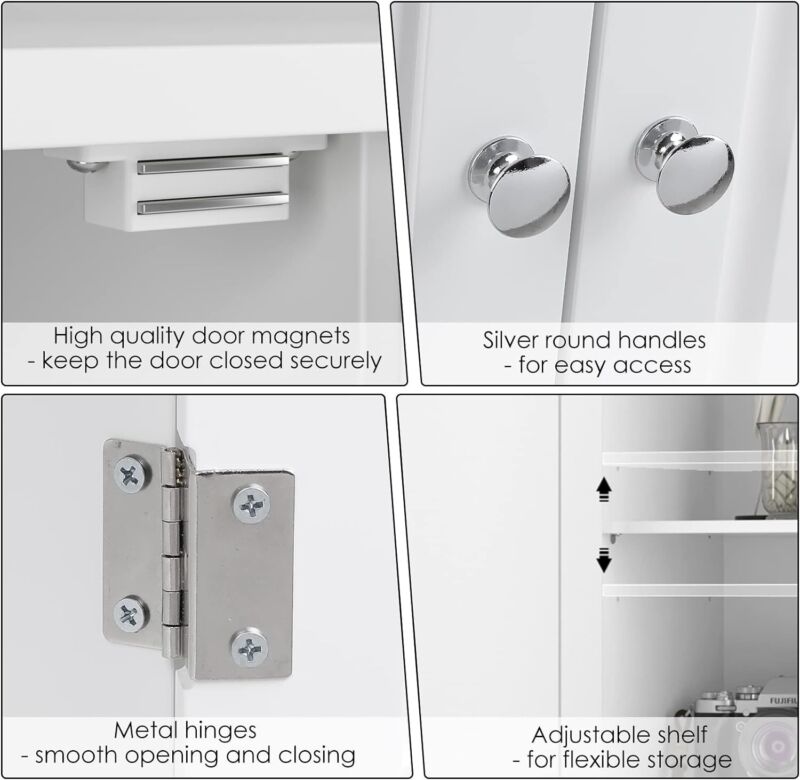 High quality door magnets
- keep the door closed securely

Silver round handles
- for easy access

Metal hinges
- smooth opening and closing

FUJIFILM

Adjustable shelf
- for flexible storage