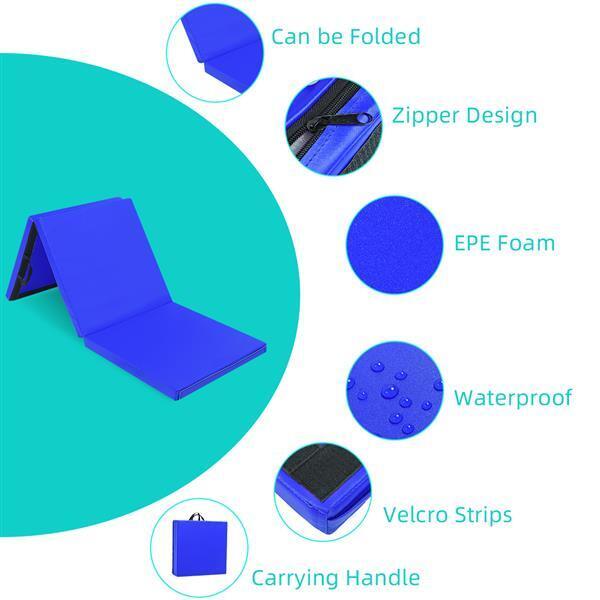 Can be Folded

Zipper Design

EPE Foam

Waterproof

Velcro Strips

Carrying Handle