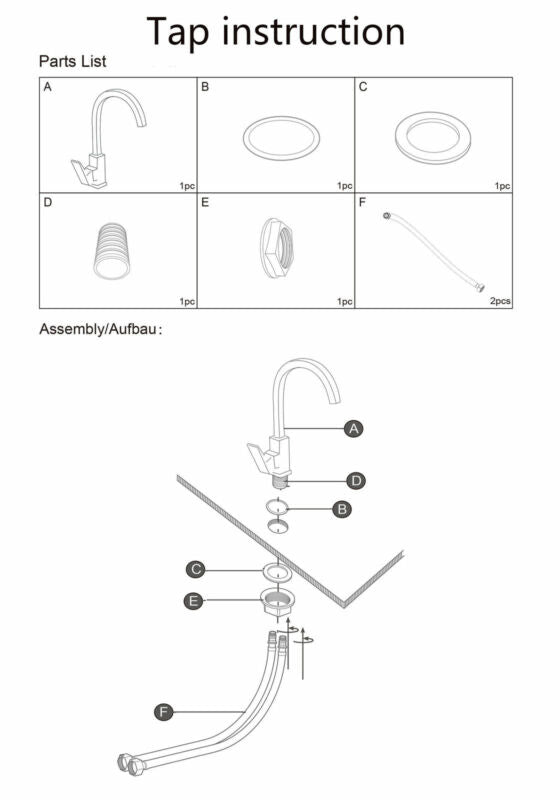 Tap instruction

Parts List

| A 1pc | B 1pc | C 1pc |
|---|---|---|
| D 1pc | E 1pc | F 2pcs |

Assembly/Aufbau:

A

D

B

C

E

F