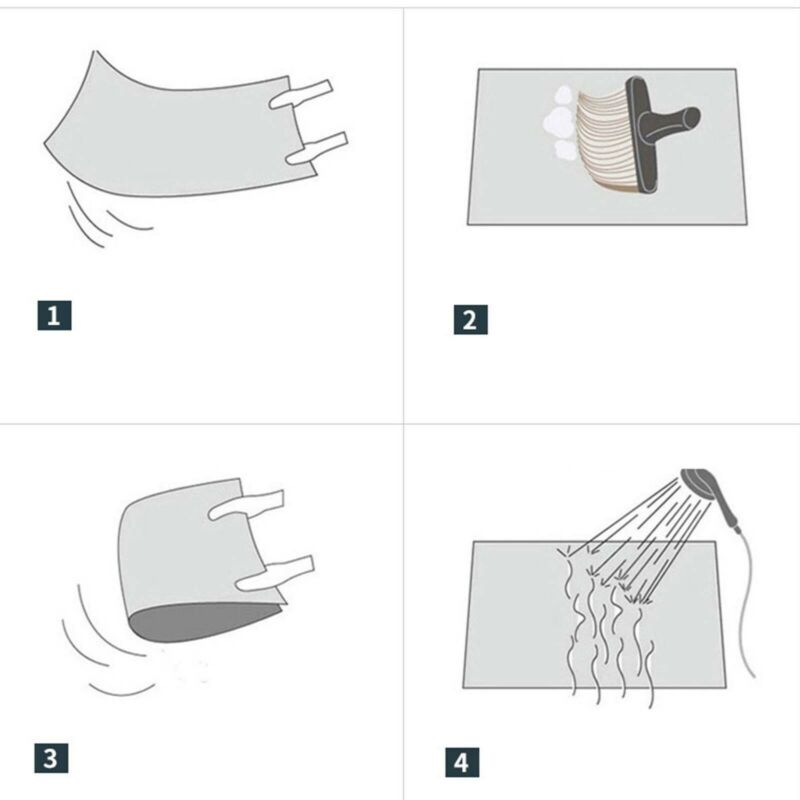 1

2

3

4