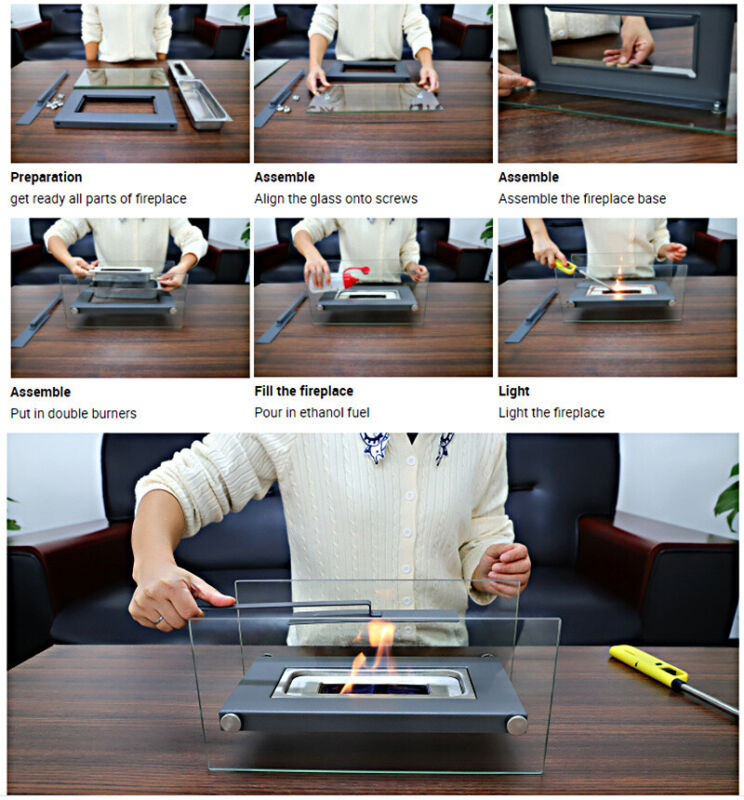 Preparation
get ready all parts of fireplace

Assemble
Align the glass onto screws

Assemble
Assemble the fireplace base

Assemble
Put in double burners

Fill the fireplace
Pour in ethanol fuel

Light
Light the fireplace