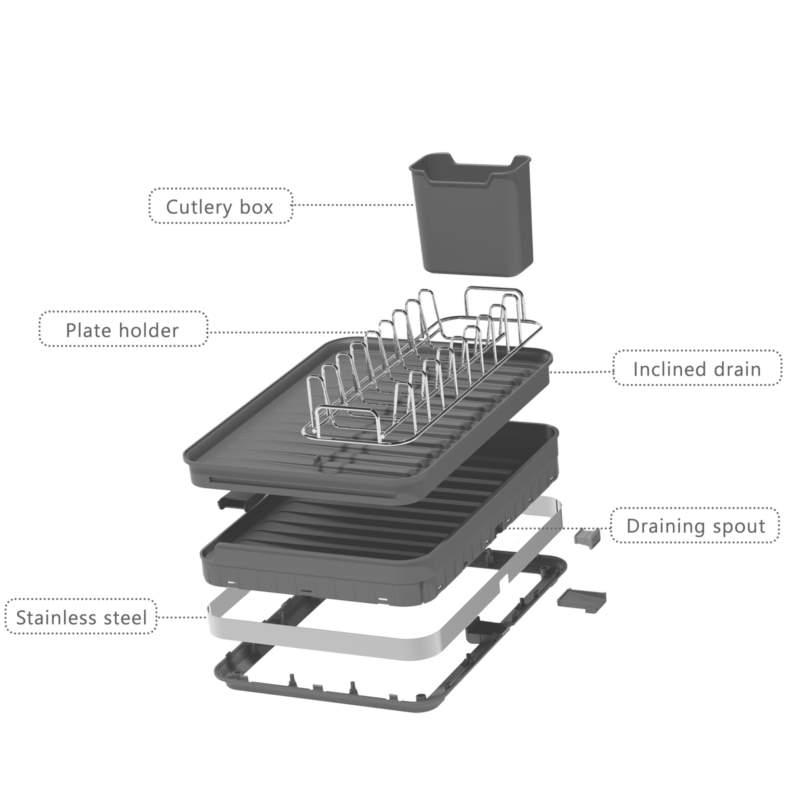 Cutlery box

Plate holder

Inclined drain

Draining spout

Stainless steel