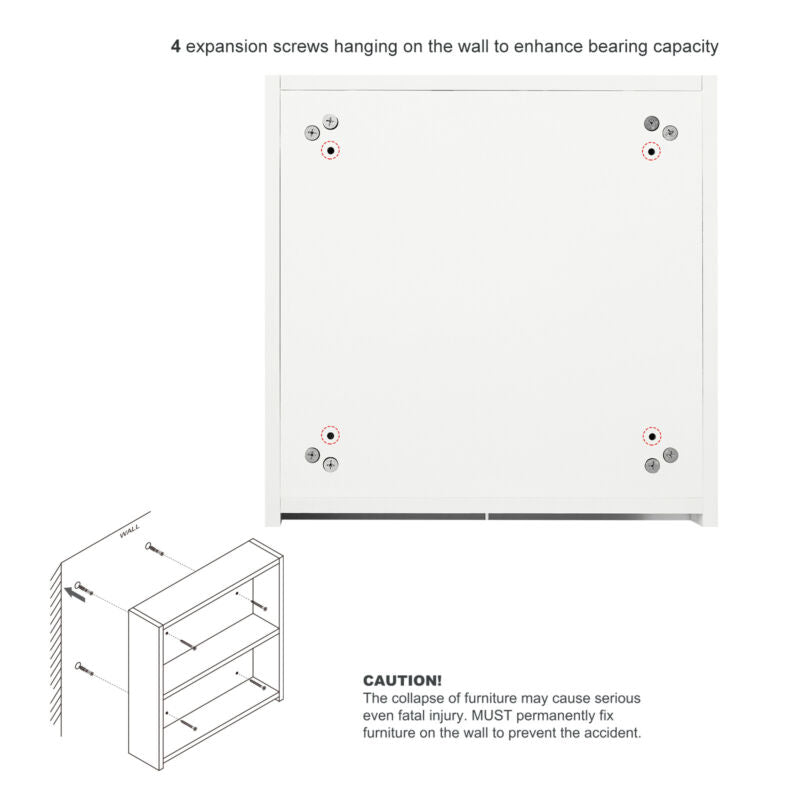 4 expansion screws hanging on the wall to enhance bearing capacity

WALL

CAUTION!
The collapse of furniture may cause serious even fatal injury. MUST permanently fix furniture on the wall to prevent the accident.