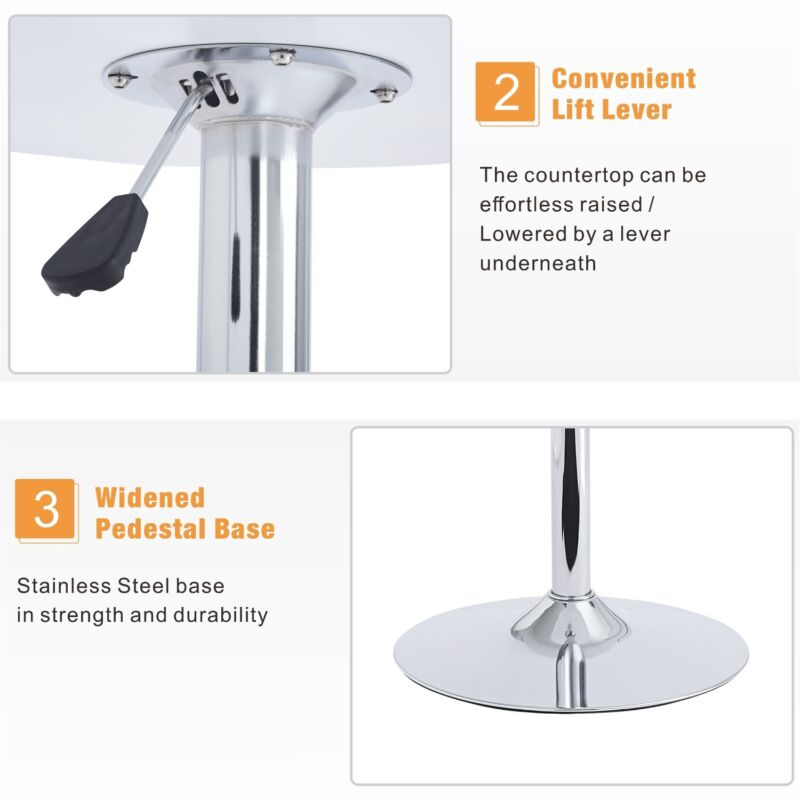 2 Convenient Lift Lever

The countertop can be effortless raised / Lowered by a lever underneath

3 Widened Pedestal Base

Stainless Steel base in strength and durability