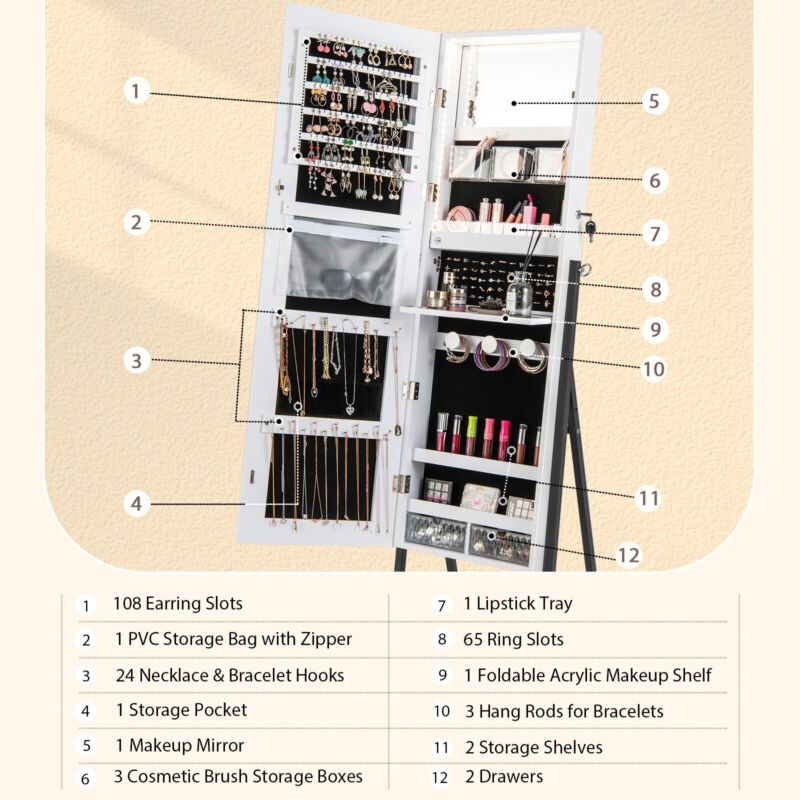 1
2
3
4
5
6
7
8
9
10
11
12

| | | | |
|---|---|---|---|
| 1 | 108 Earring Slots | 7 | 1 Lipstick Tray |
| 2 | 1 PVC Storage Bag with Zipper | 8 | 65 Ring Slots |
| 3 | 24 Necklace & Bracelet Hooks | 9 | 1 Foldable Acrylic Makeup Shelf |
| 4 | 1 Storage Pocket | 10 | 3 Hang Rods for Bracelets |
| 5 | 1 Makeup Mirror | 11 | 2 Storage Shelves |
| 6 | 3 Cosmetic Brush Storage Boxes | 12 | 2 Drawers |