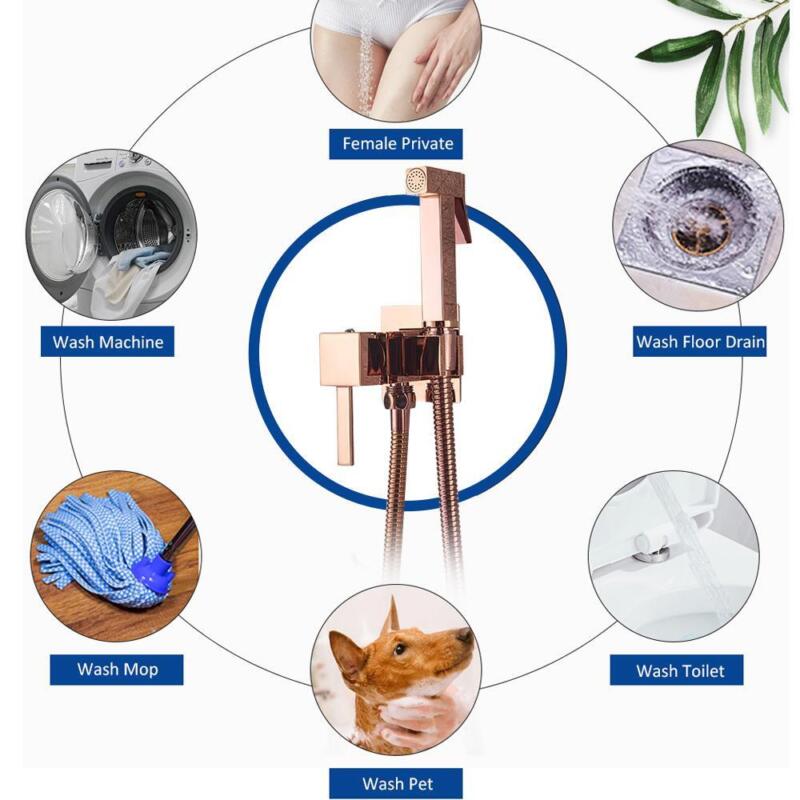 Female Private

Wash Machine

Wash Floor Drain

Wash Mop

Wash Toilet

Wash Pet