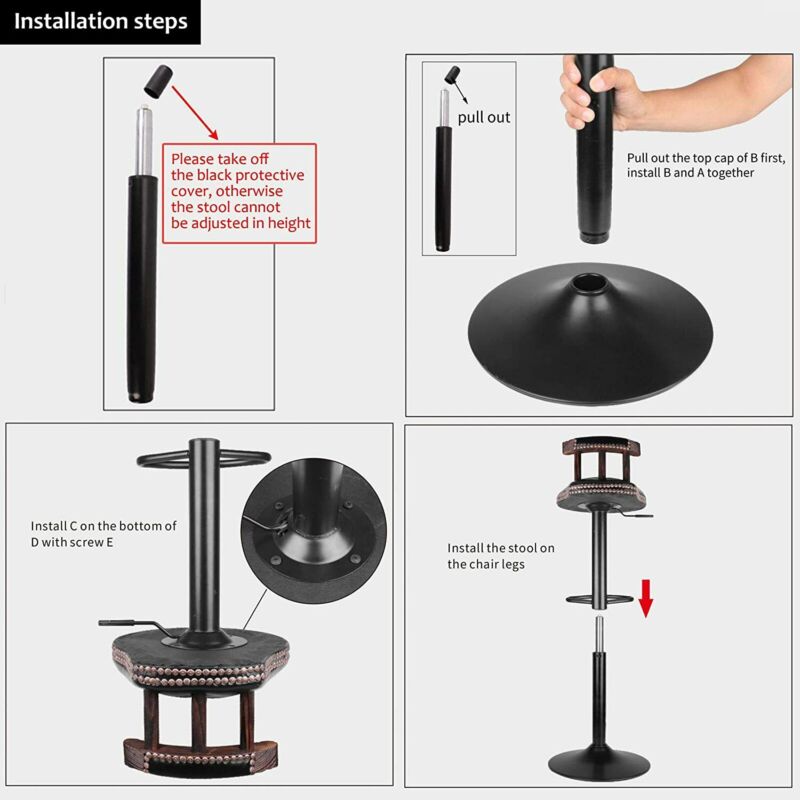 Installation steps

Please take off the black protective cover, otherwise the stool cannot be adjusted in height

pull out

Pull out the top cap of B first, install B and A together

Install C on the bottom of D with screw E

Install the stool on the chair legs