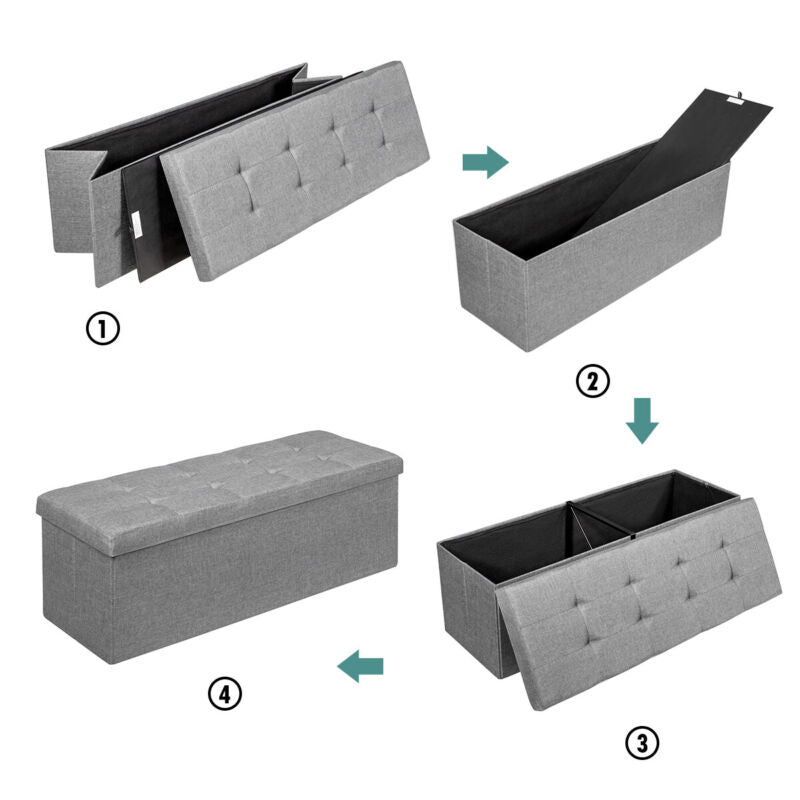 ①

②

③

④