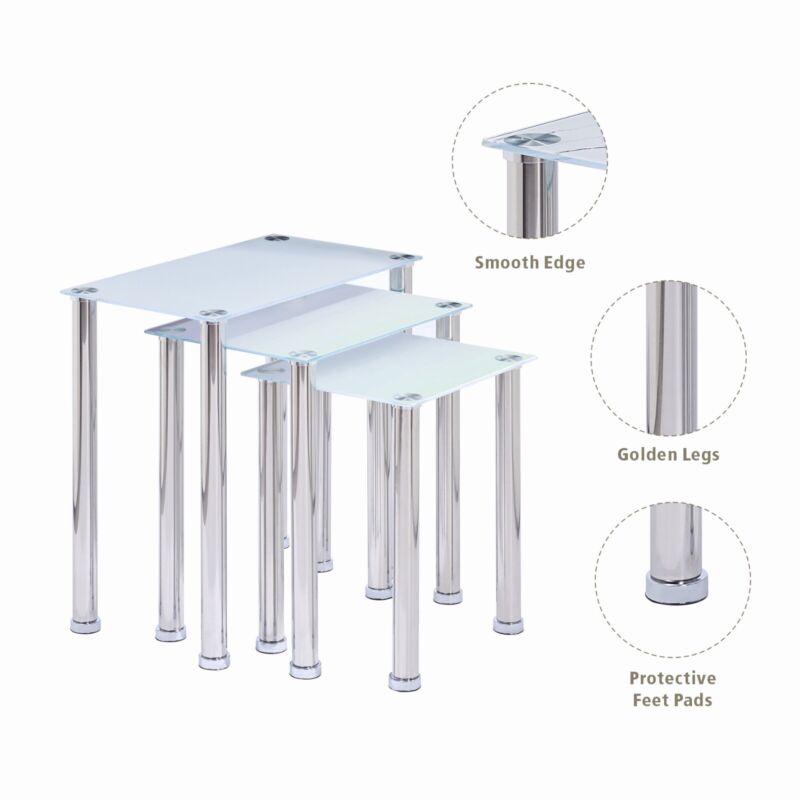 Smooth Edge

Golden Legs

Protective Feet Pads