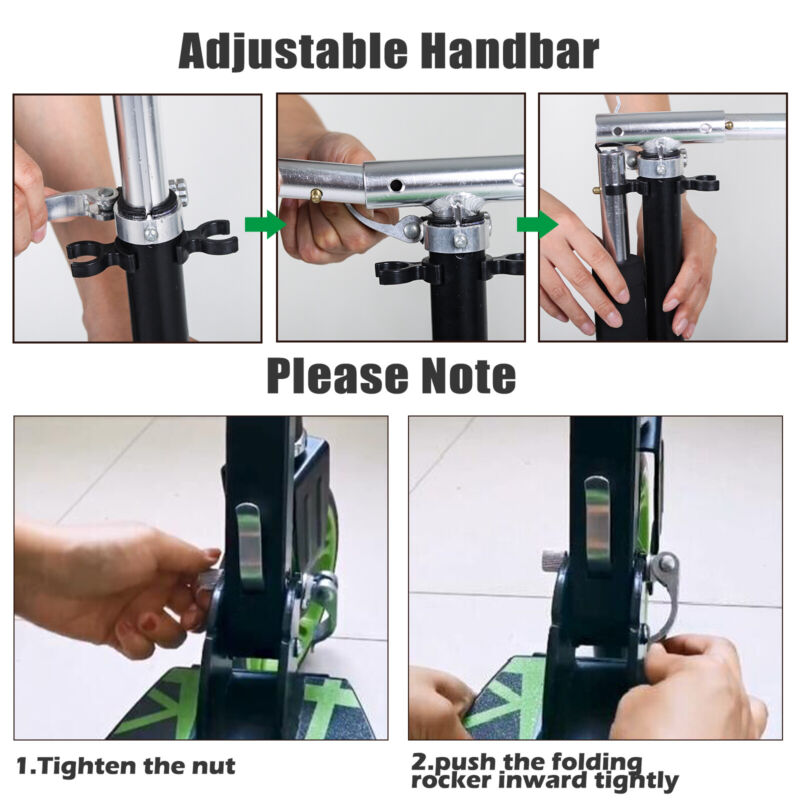 Adjustable Handbar

Please Note

1.Tighten the nut

2.push the folding rocker inward tightly