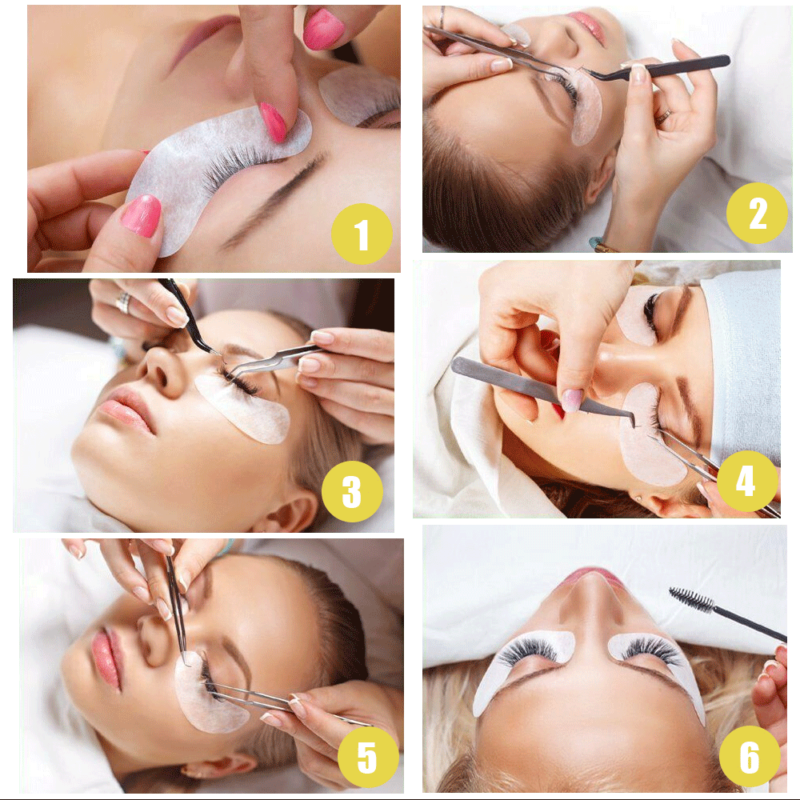 1
2
3
4
5
6