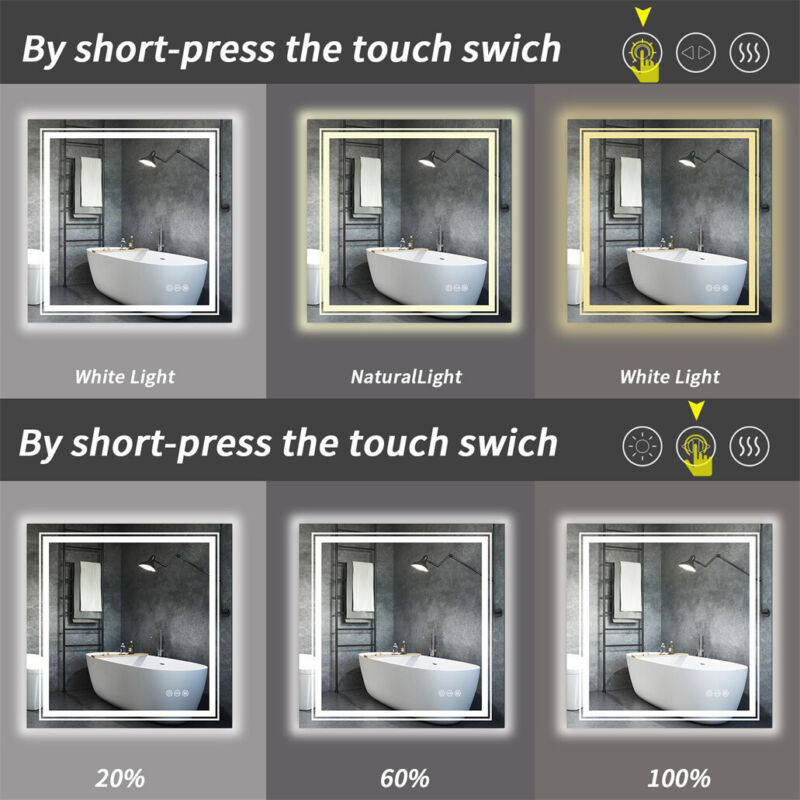 By short-press the touch swich

White Light

NaturalLight

White Light

By short-press the touch swich

20%

60%

100%