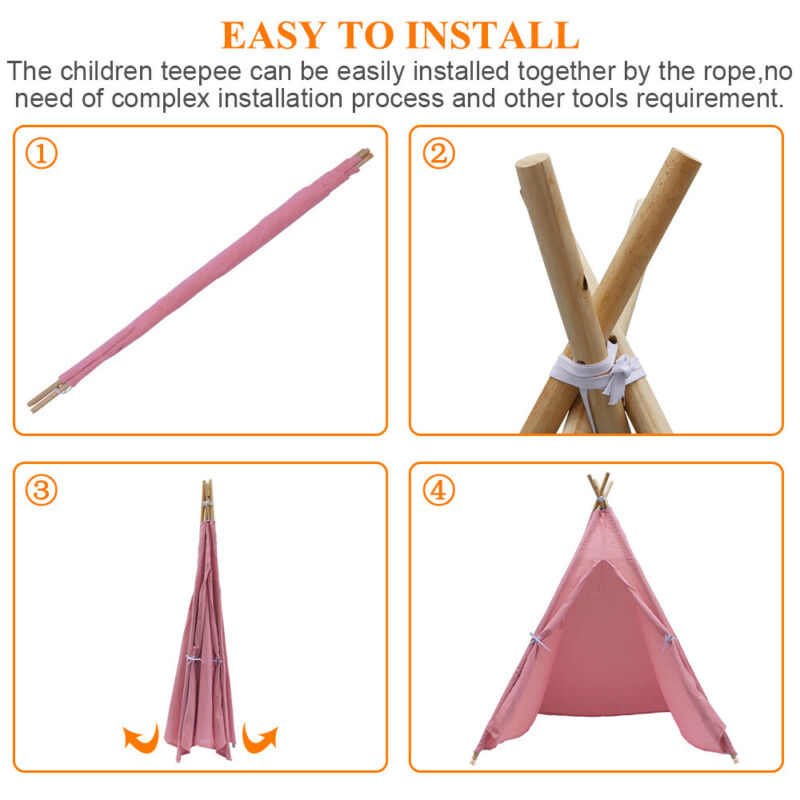 EASY TO INSTALL

The children teepee can be easily installed together by the rope,no need of complex installation process and other tools requirement.

①

②

③

④