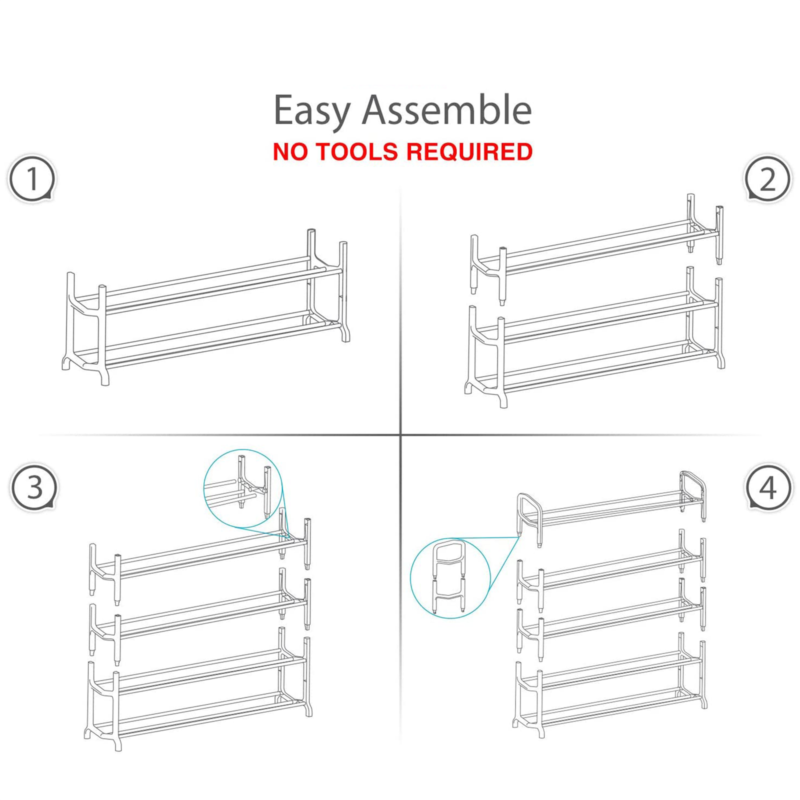 Easy Assemble

NO TOOLS REQUIRED

1

2

3

4