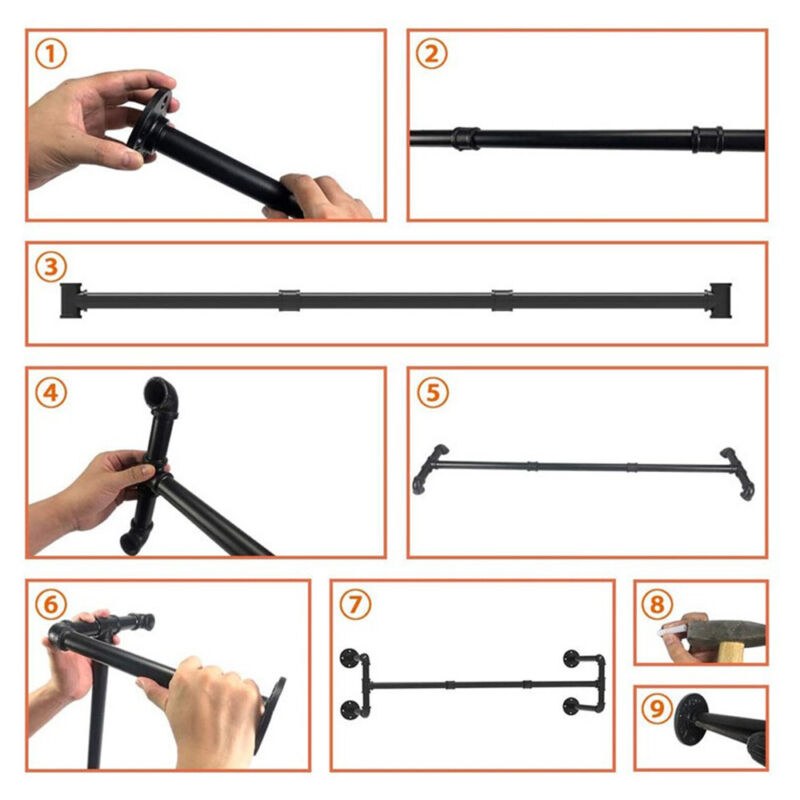 1

2

3

4

5

6

7

8

9