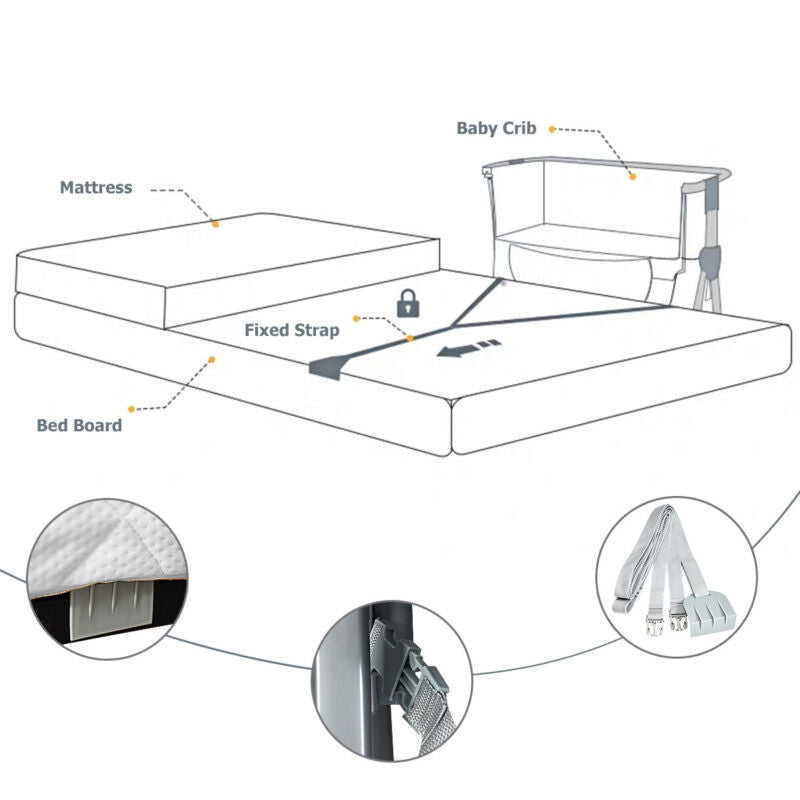 Baby Crib

Mattress

Fixed Strap

Bed Board