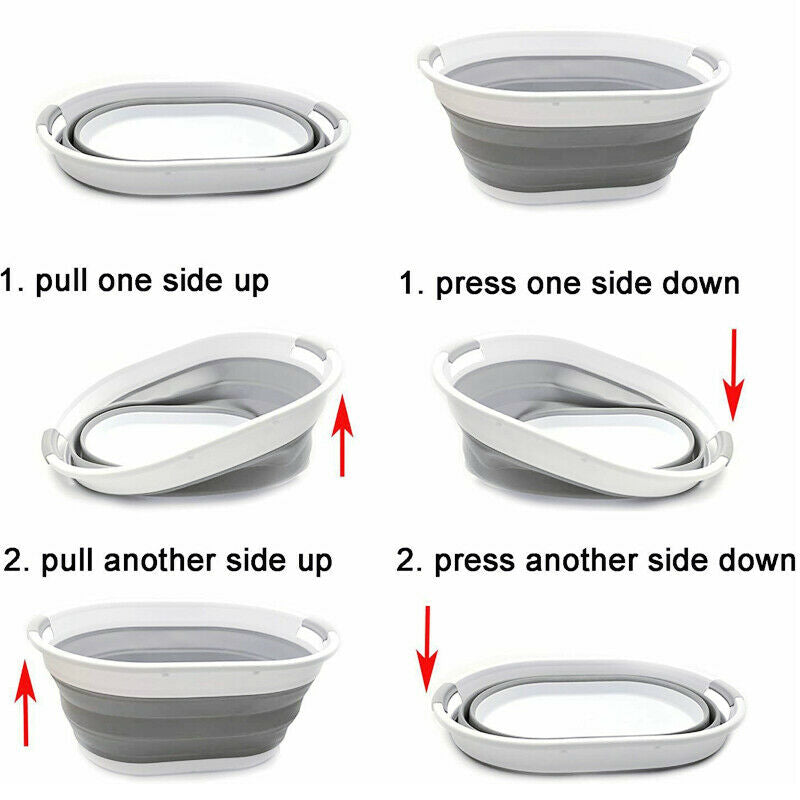 1. pull one side up

2. pull another side up

1. press one side down

2. press another side down