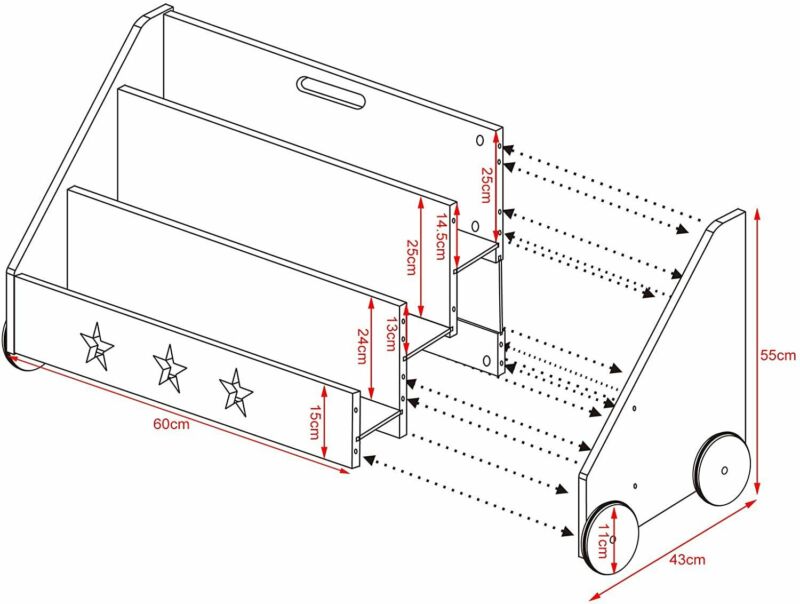 25cm
14.5cm
25cm
13cm
24cm
15cm
60cm
55cm
11cm
43cm