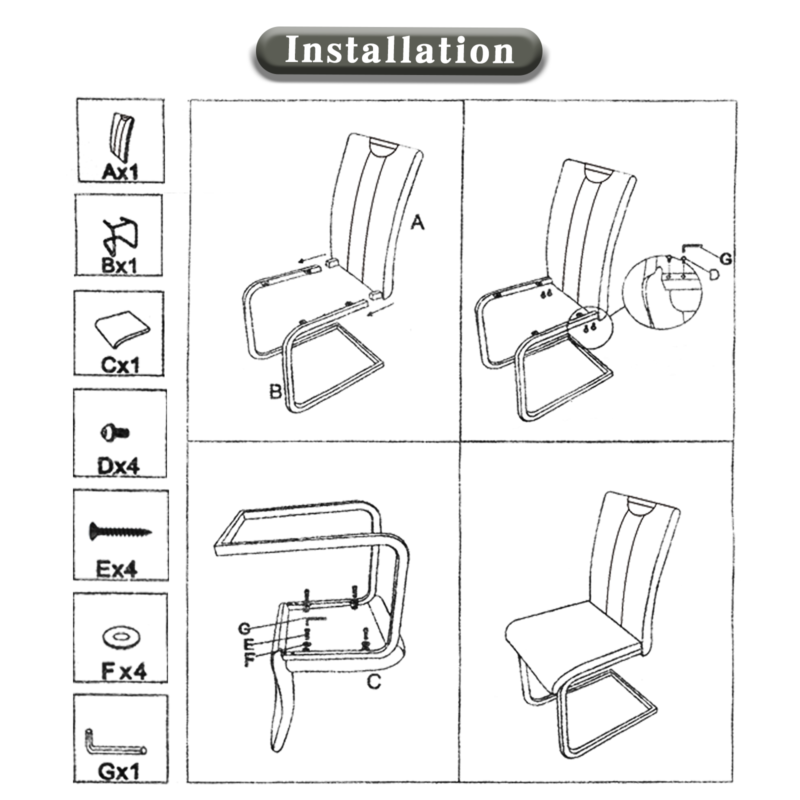 Installation

Ax1

Bx1

Cx1

Dx4

Ex4

Fx4

Gx1

A

B

G

D

G

E

F

C