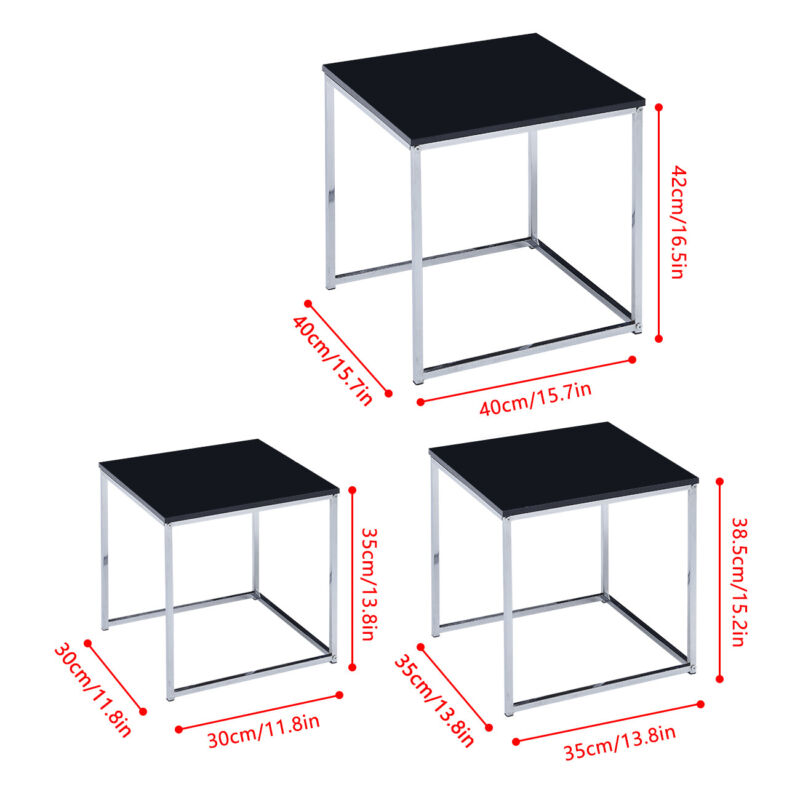 42cm/16.5in
40cm/15.7in
40cm/15.7in
35cm/13.8in
30cm/11.8in
30cm/11.8in
38.5cm/15.2in
35cm/13.8in
35cm/13.8in