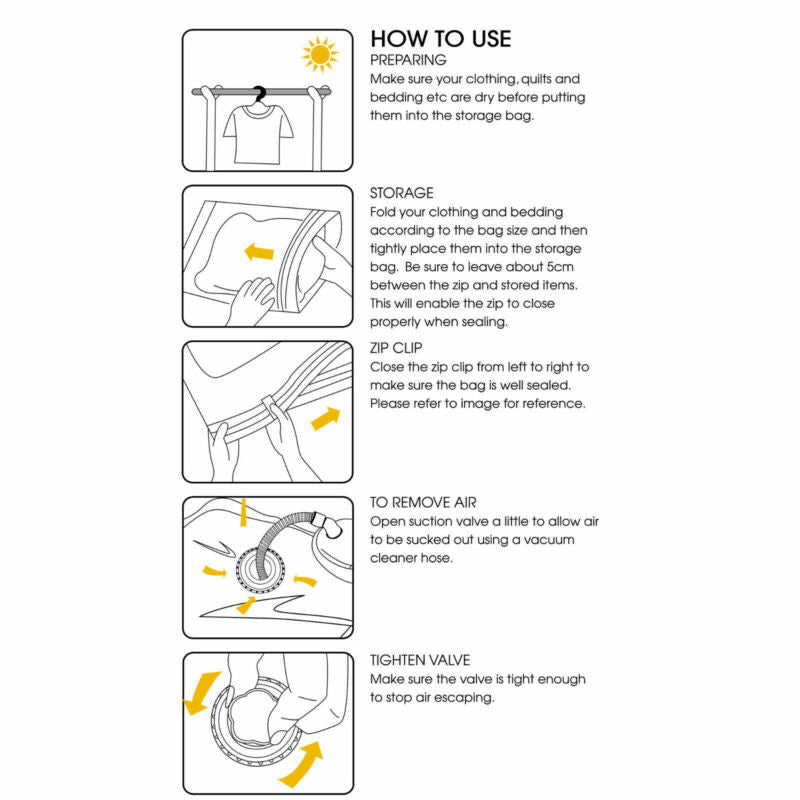 HOW TO USE
PREPARING
Make sure your clothing, quilts and bedding etc are dry before putting them into the storage bag.

STORAGE
Fold your clothing and bedding according to the bag size and then tightly place them into the storage bag. Be sure to leave about 5cm between the zip and stored items. This will enable the zip to close properly when sealing.

ZIP CLIP
Close the zip clip from left to right to make sure the bag is well sealed. Please refer to image for reference.

TO REMOVE AIR
Open suction valve a little to allow air to be sucked out using a vacuum cleaner hose.

TIGHTEN VALVE
Make sure the valve is tight enough to stop air escaping.