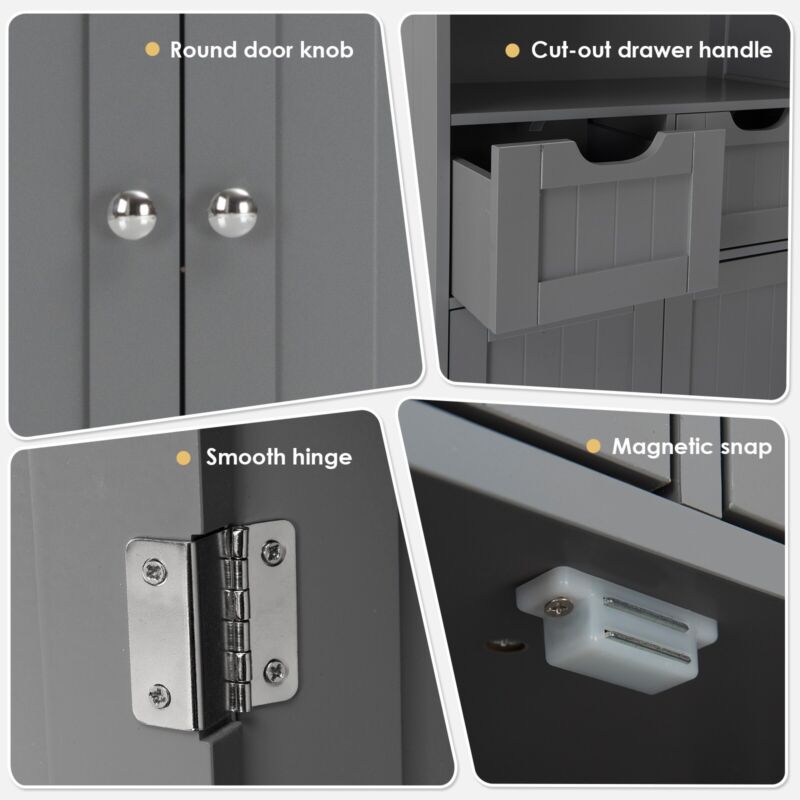 Round door knob

Cut-out drawer handle

Smooth hinge

Magnetic snap