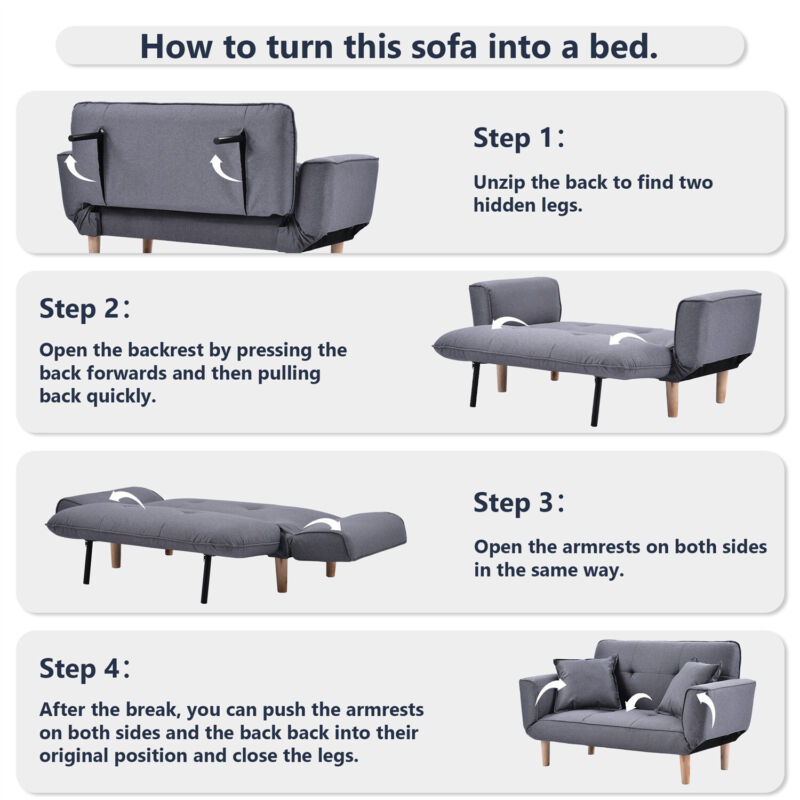 How to turn this sofa into a bed.

Step 1:

Unzip the back to find two hidden legs.

Step 2:

Open the backrest by pressing the back forwards and then pulling back quickly.

Step 3:

Open the armrests on both sides in the same way.

Step 4:

After the break, you can push the armrests on both sides and the back back into their original position and close the legs.