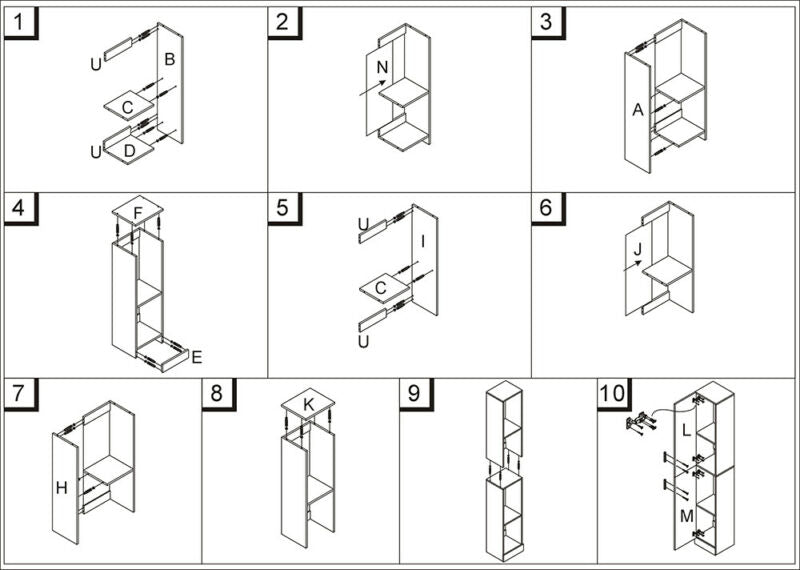 1
U
B
C
U
D

2
N

3
A

4
F
E

5
U
I
C
U

6
J

7
H

8
K

9

10
L
M