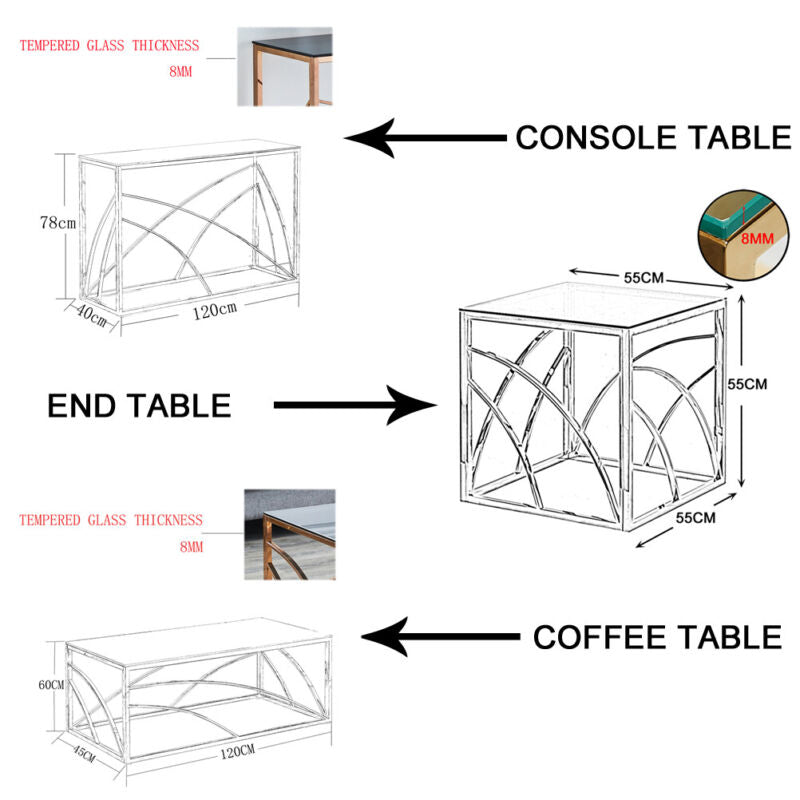 TEMPERED GLASS THICKNESS
8MM

CONSOLE TABLE

78cm
40cm
120cm

8MM

55CM
55CM
55CM

END TABLE

TEMPERED GLASS THICKNESS
8MM

COFFEE TABLE

60CM
45CM
120CM