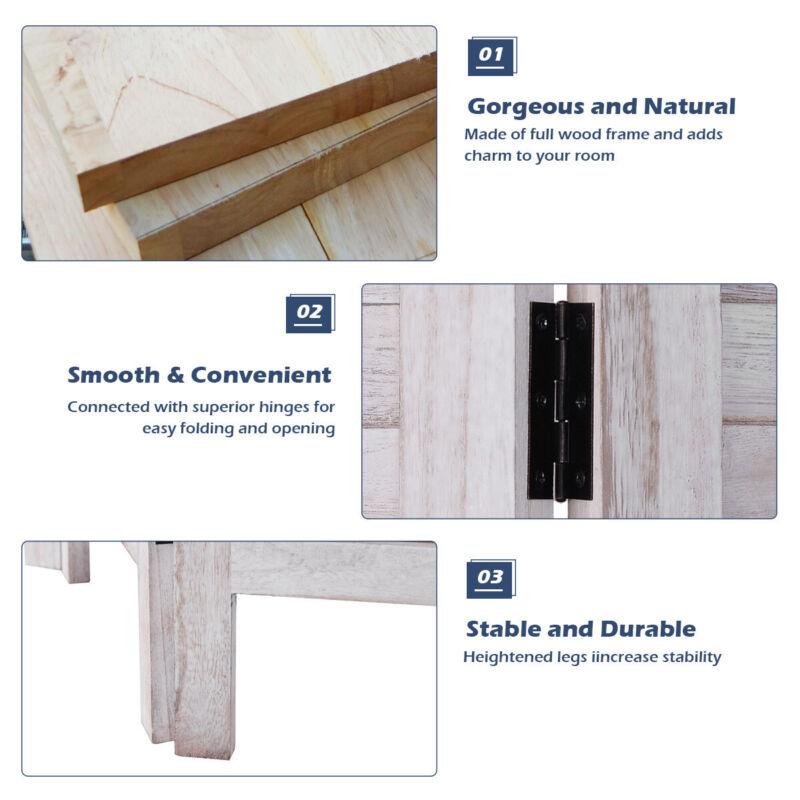 01

Gorgeous and Natural

Made of full wood frame and adds charm to your room

02

Smooth & Convenient

Connected with superior hinges for easy folding and opening

03

Stable and Durable

Heightened legs iincrease stability