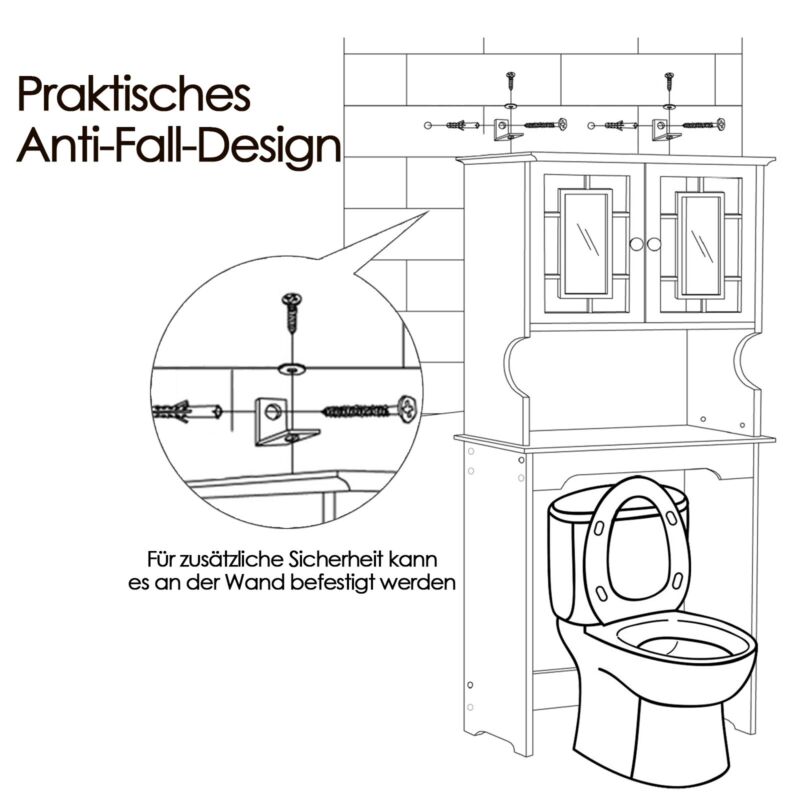 Praktisches Anti-Fall-Design

Für zusätzliche Sicherheit kann es an der Wand befestigt werden