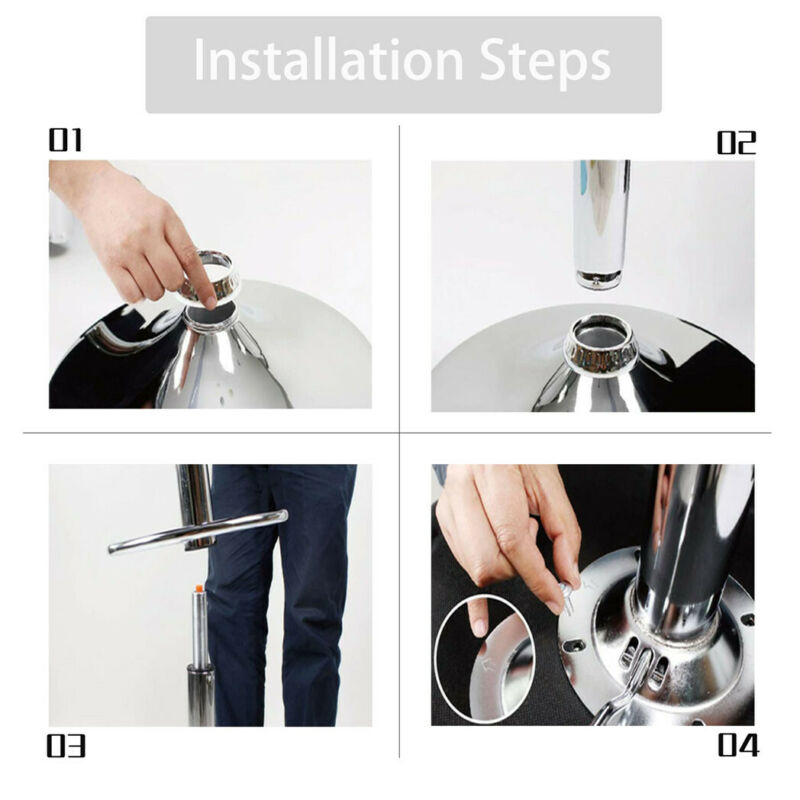 Installation Steps

01

02

03

04