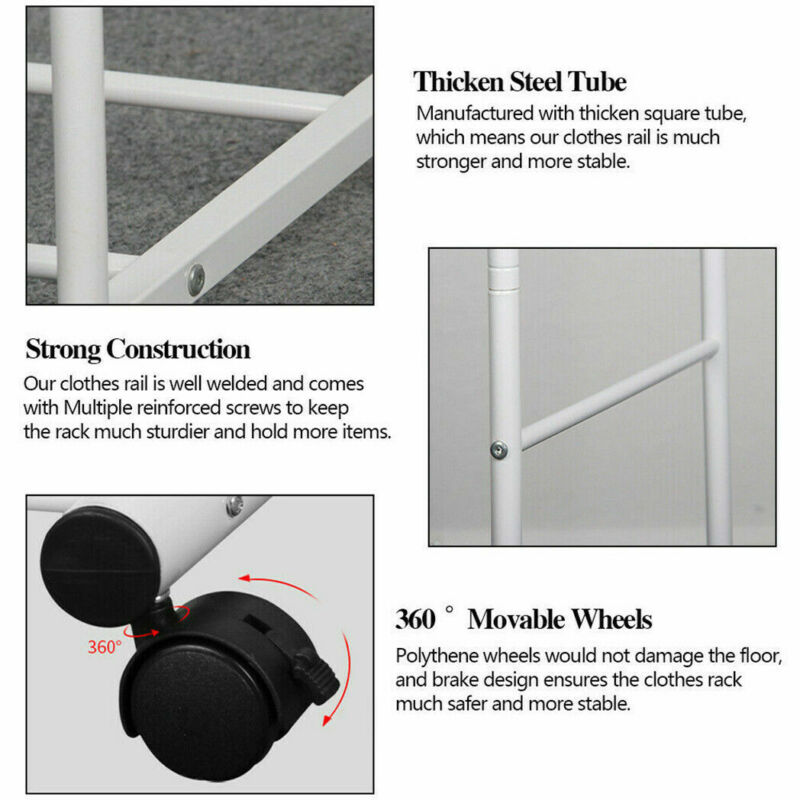 Thicken Steel Tube
Manufactured with thicken square tube, which means our clothes rail is much stronger and more stable.

Strong Construction
Our clothes rail is well welded and comes with Multiple reinforced screws to keep the rack much sturdier and hold more items.

360°

360 ° Movable Wheels
Polythene wheels would not damage the floor, and brake design ensures the clothes rack much safer and more stable.